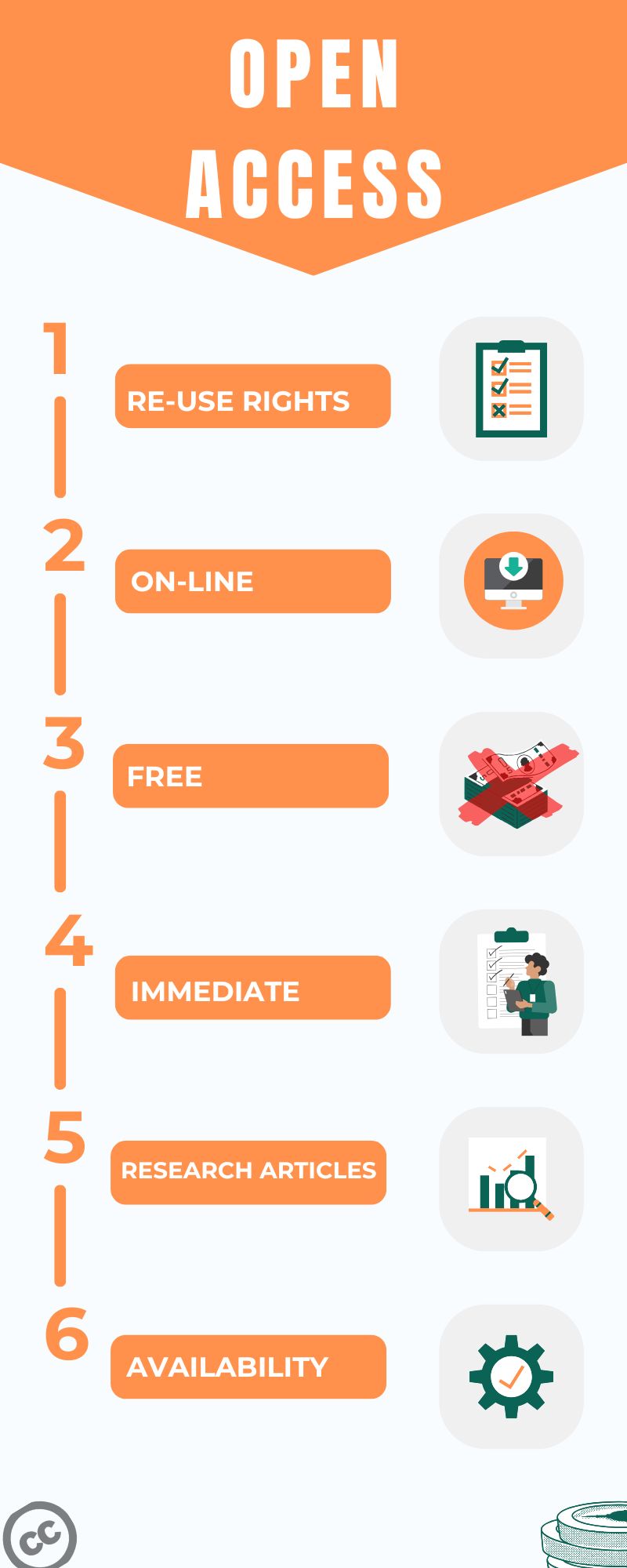 OPEN ACCESS

1

RE-USE RIGHTS

2

ON-LINE

3

FREE

4

IMMEDIATE

5

RESEARCH ARTICLES

6

AVAILABILITY

cc